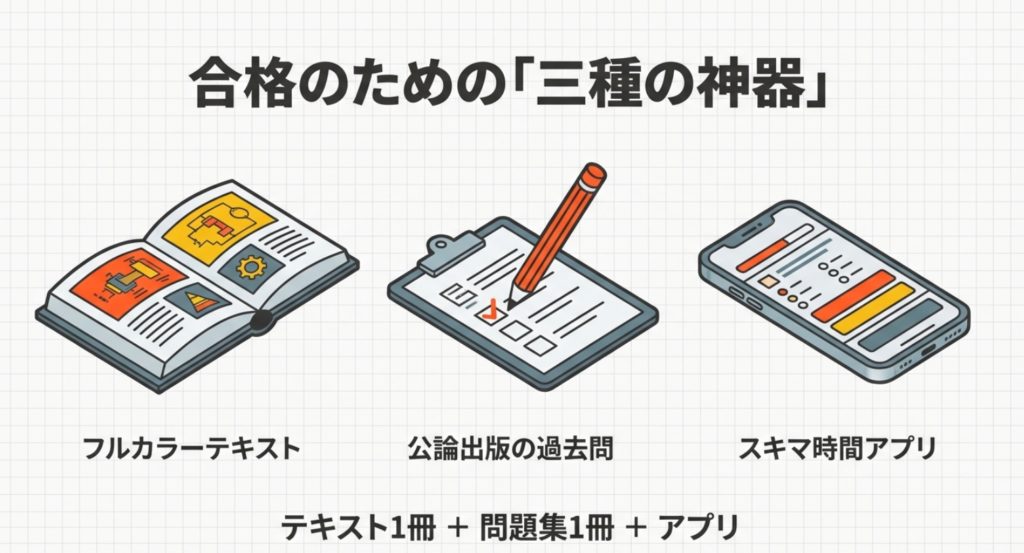 合格のための「三種の神器」

フルカラーテキスト

公論出版の過去問

スキマ時間アプリ

テキスト1冊 ＋ 問題集1冊 ＋ アプリ